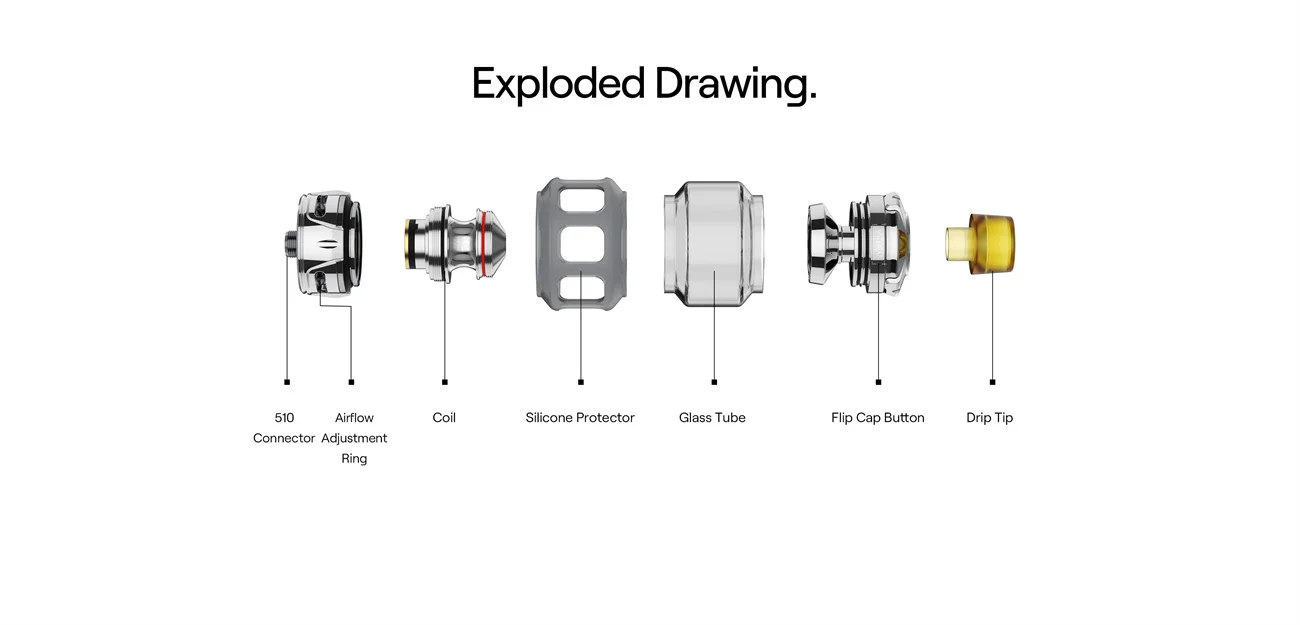 Exploded Drawing.

510 Connector

Airflow Adjustment Ring

Coil

Silicone Protector

Glass Tube

Flip Cap Button

Drip Tip