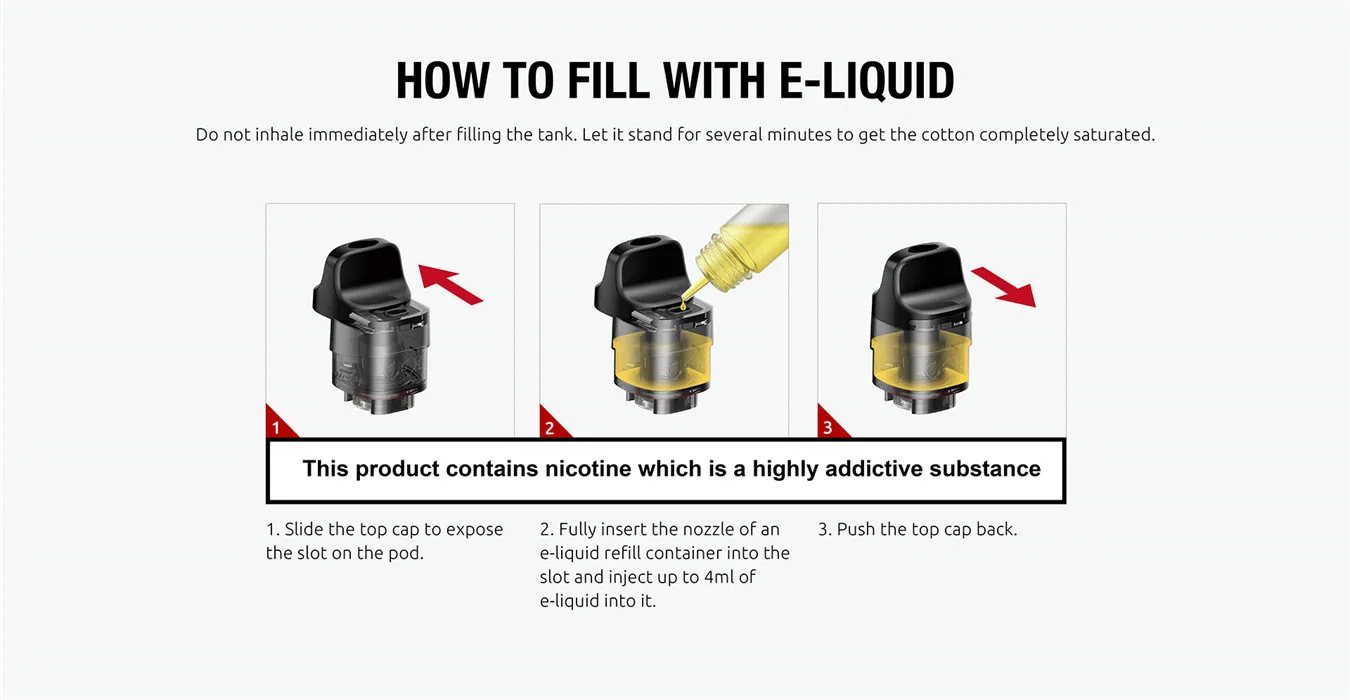 HOW TO FILL WITH E-LIQUID

Do not inhale immediately after filling the tank. Let it stand for several minutes to get the cotton completely saturated.

1

2

3

This product contains nicotine which is a highly addictive substance

1. Slide the top cap to expose the slot on the pod.

2. Fully insert the nozzle of an e-liquid refill container into the slot and inject up to 4ml of e-liquid into it.

3. Push the top cap back.