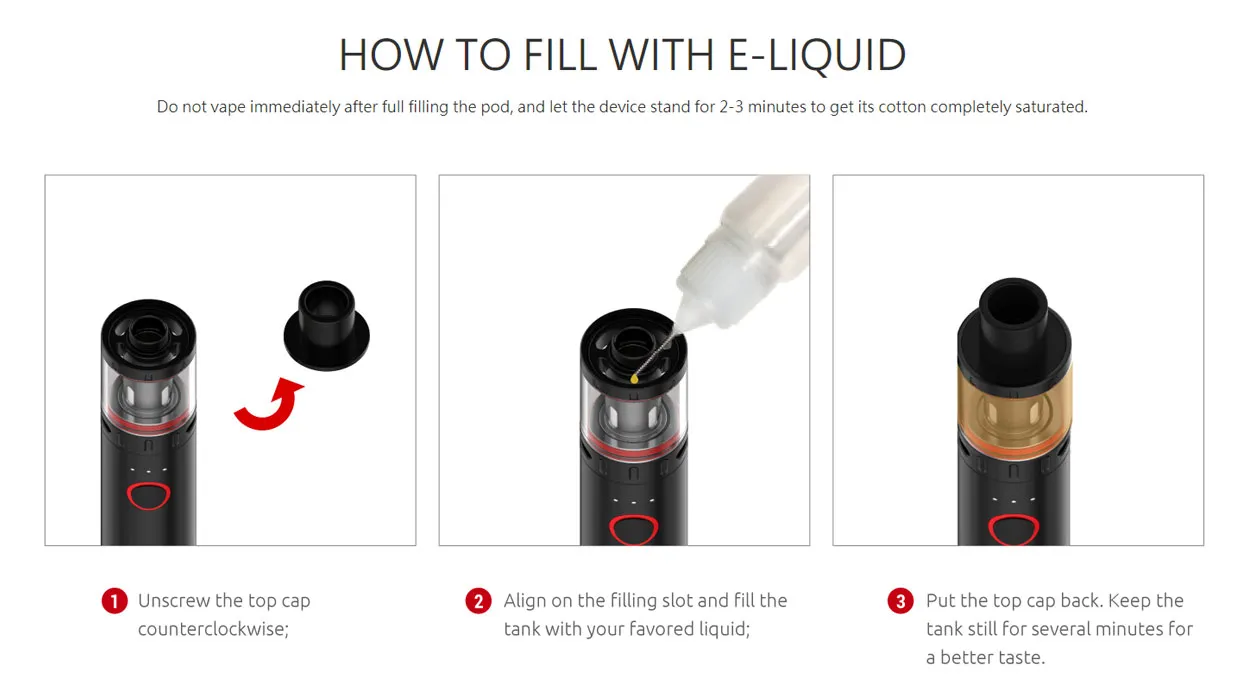 HOW TO FILL WITH E-LIQUID

Do not vape immediately after full filling the pod, and let the device stand for 2-3 minutes to get its cotton completely saturated.

1 Unscrew the top cap counterclockwise;

2 Align on the filling slot and fill the tank with your favored liquid;

3 Put the top cap back. Keep the tank still for several minutes for a better taste.